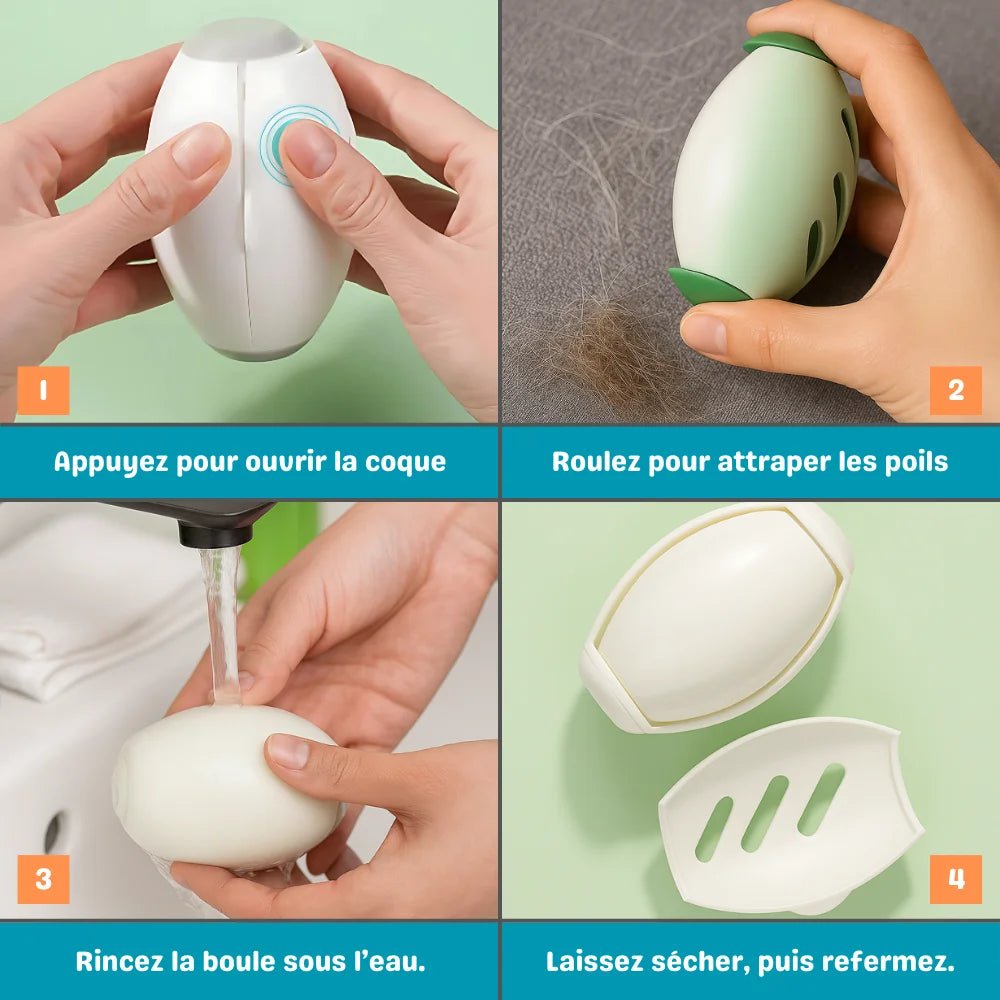 1

Appuyez pour ouvrir la coque

2

Roulez pour attraper les poils

3

Rincez la boule sous l'eau.

4

Laissez sécher, puis refermez.