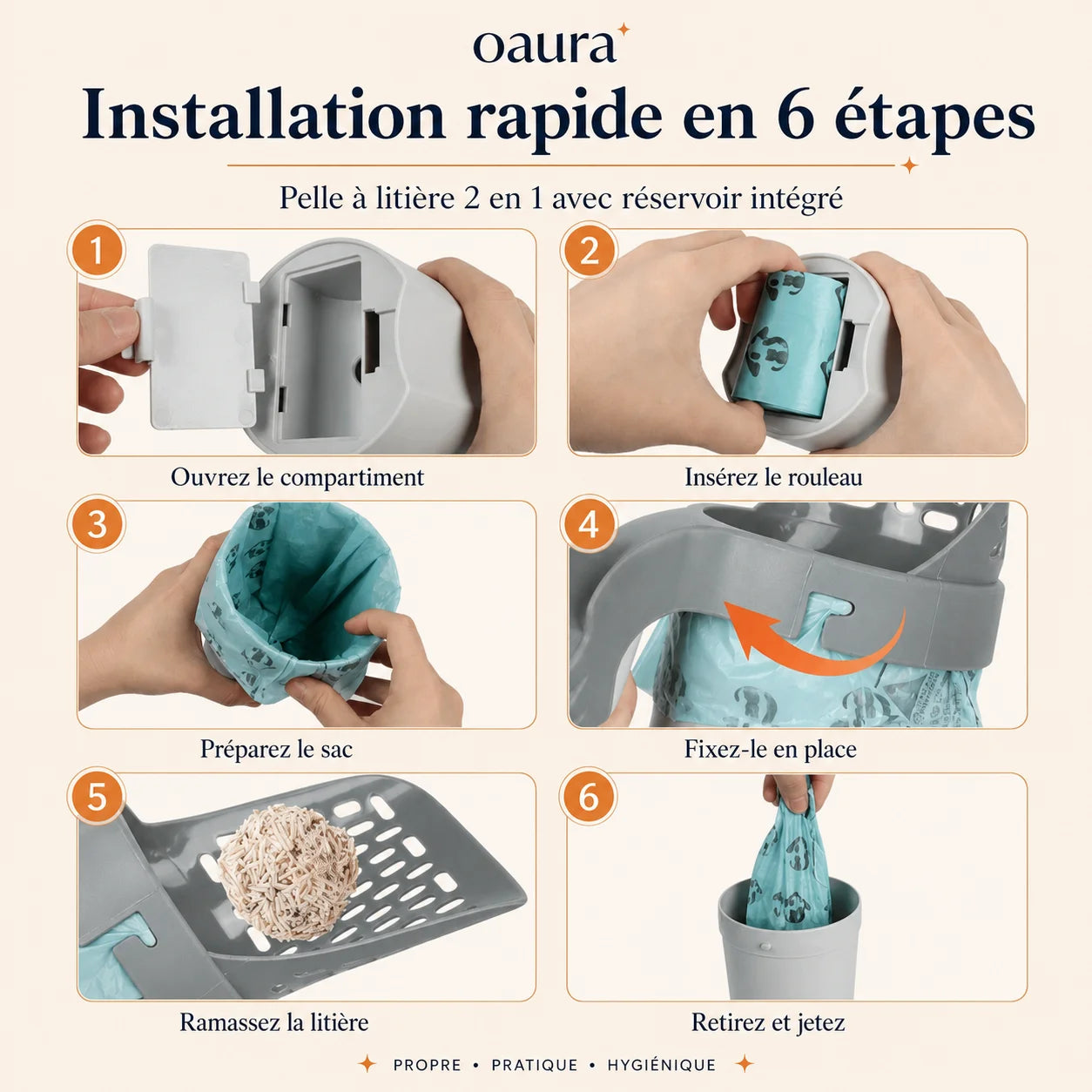 oaura

Installation rapide en 6 étapes

Pelle à litière 2 en 1 avec réservoir intégré

1
Ouvrez le compartiment

2
Insérez le rouleau

3
Préparez le sac

4
Fixez-le en place

5
Ramassez la litière

6
Retirez et jetez

PROPRE • PRATIQUE • HYGIÉNIQUE