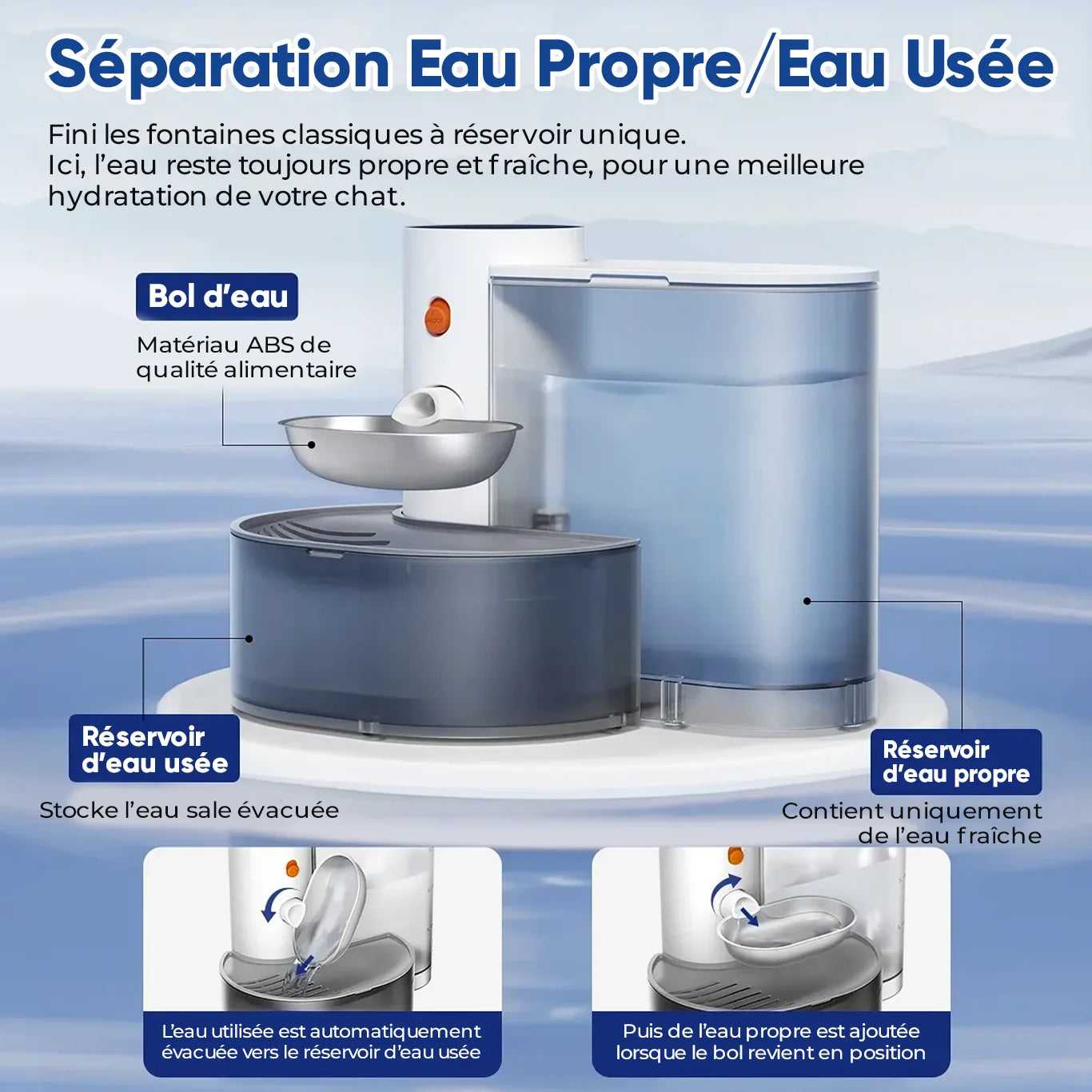 Séparation Eau Propre/Eau Usée

Fini les fontaines classiques à réservoir unique.
Ici, l'eau reste toujours propre et fraîche, pour une meilleure hydratation de votre chat.

Bol d'eau

Matériau ABS de qualité alimentaire

Réservoir d'eau usée

Stocke l'eau sale évacuée

Réservoir d'eau propre

Contient uniquement de l'eau fraîche

L'eau utilisée est automatiquement évacuée vers le réservoir d'eau usée

Puis de l'eau propre est ajoutée lorsque le bol revient en position