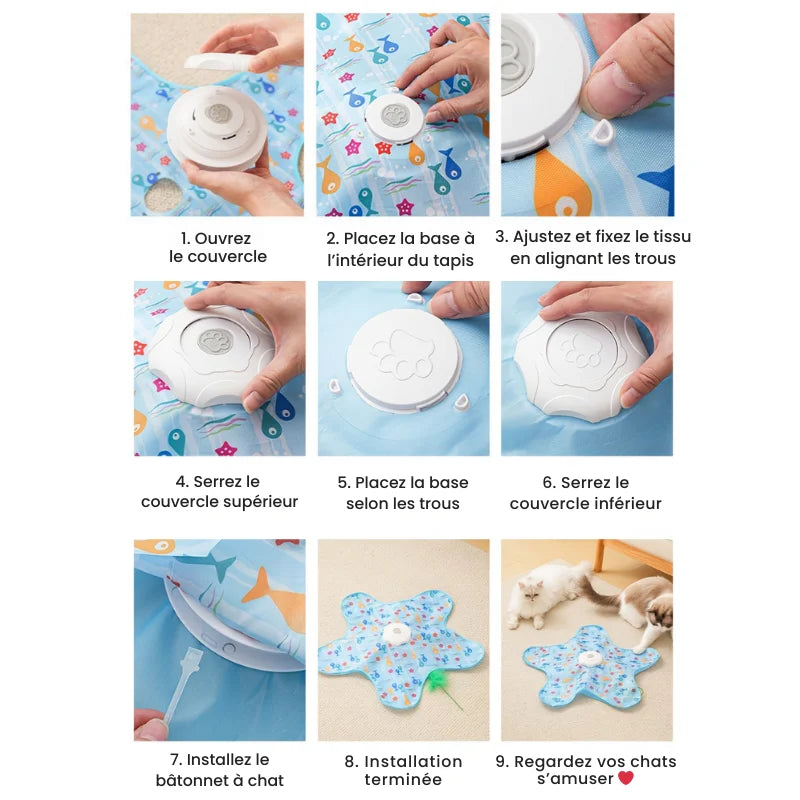 1. Ouvrez le couvercle

2. Placez la base à l'intérieur du tapis

3. Ajustez et fixez le tissu en alignant les trous

4. Serrez le couvercle supérieur

5. Placez la base selon les trous

6. Serrez le couvercle inférieur

7. Installez le bâtonnet à chat

8. Installation terminée

9. Regardez vos chats s'amuser ❤