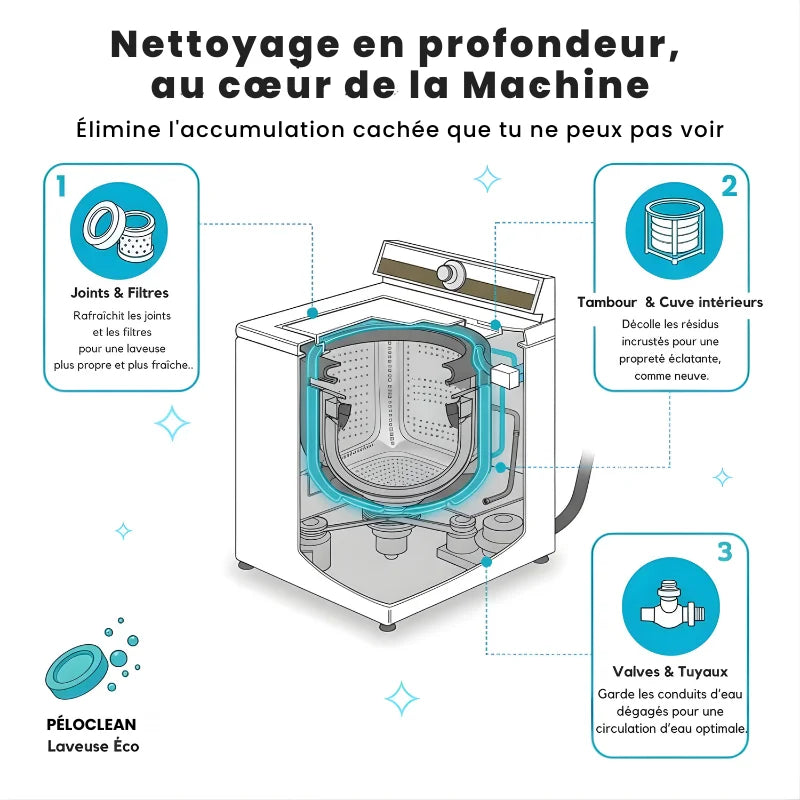 Nettoyage en profondeur, au cœur de la Machine

Élimine l'accumulation cachée que tu ne peux pas voir

1

Joints & Filtres

Rafraîchit les joints et les filtres pour une laveuse plus propre et plus fraîche..

2

Tambour & Cuve intérieurs

Décolle les résidus incrustés pour une propreté éclatante, comme neuve.

3

Valves & Tuyaux

Garde les conduits d'eau dégagés pour une circulation d'eau optimale.

PÉLOCLEAN
Laveuse Éco