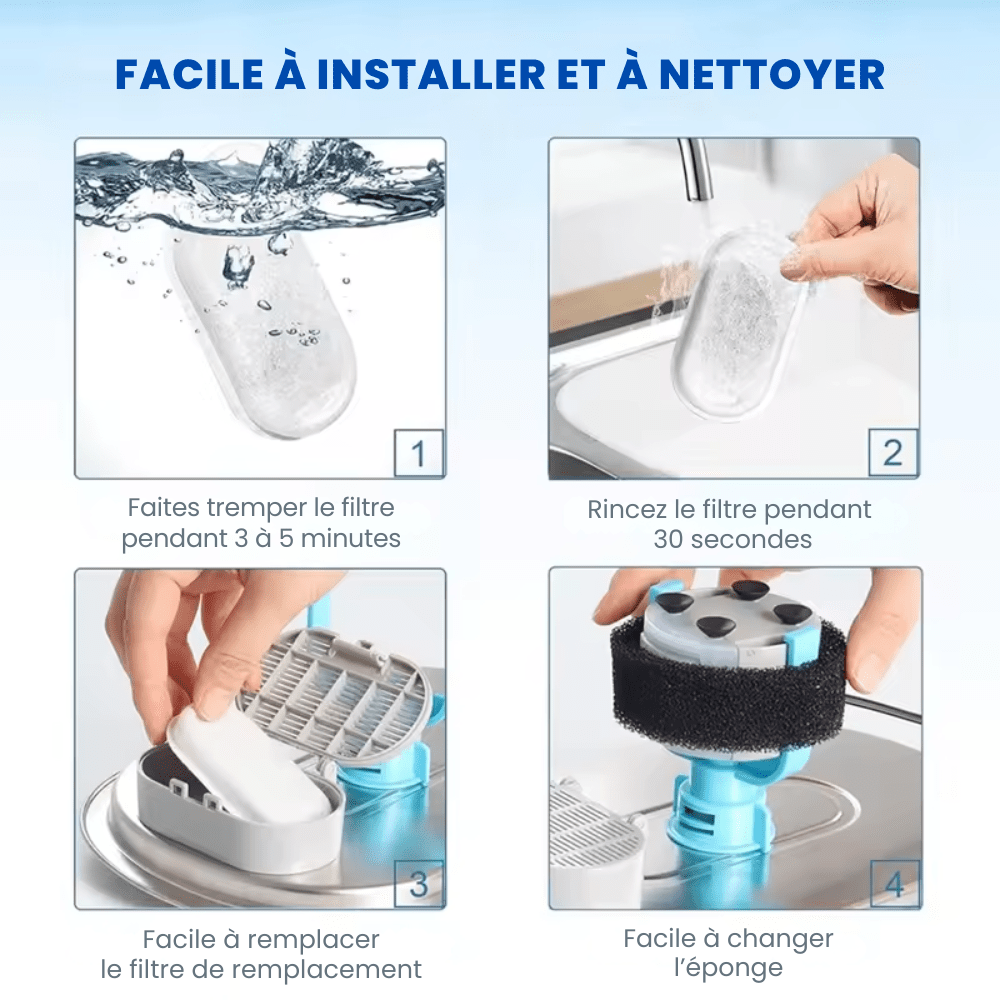 FACILE À INSTALLER ET À NETTOYER

1

Faites tremper le filtre pendant 3 à 5 minutes

2

Rincez le filtre pendant 30 secondes

3

Facile à remplacer le filtre de remplacement

4

Facile à changer l'éponge