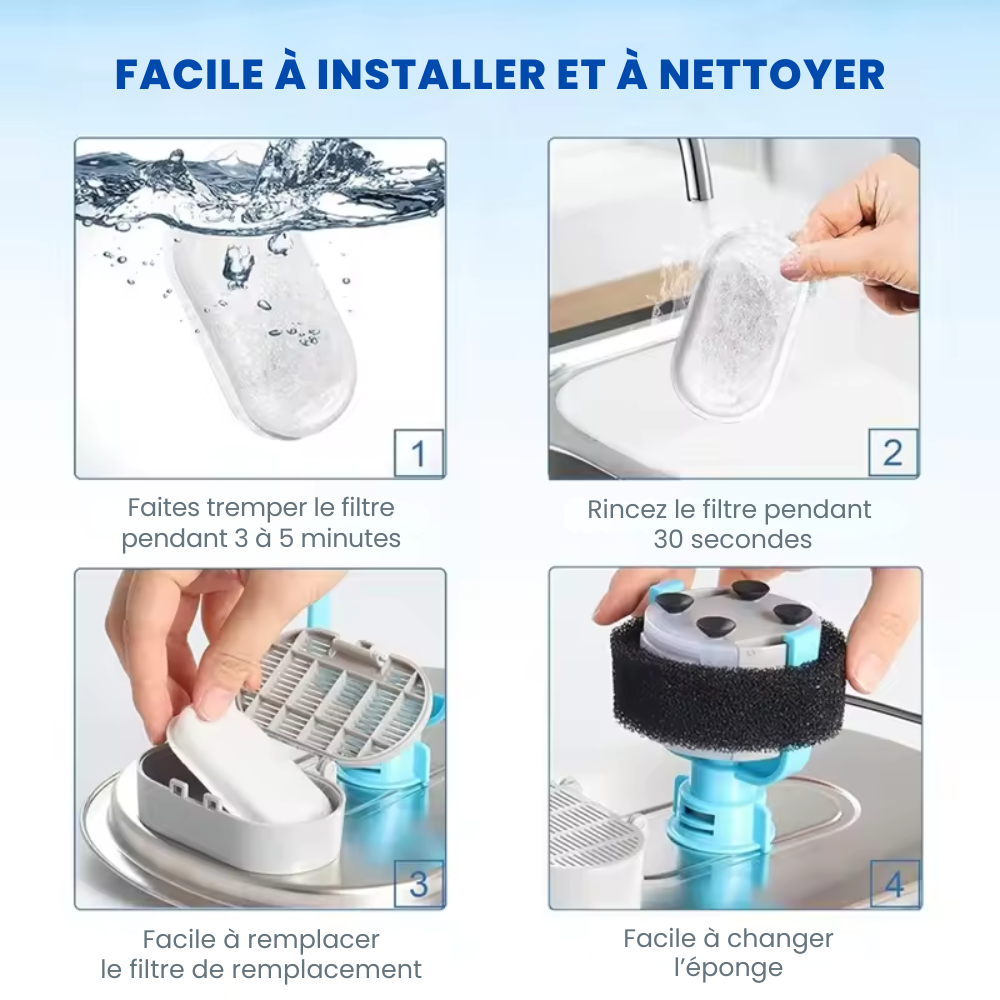 FACILE À INSTALLER ET À NETTOYER

1

Faites tremper le filtre pendant 3 à 5 minutes

2

Rincez le filtre pendant 30 secondes

3

Facile à remplacer le filtre de remplacement

4

Facile à changer l'éponge