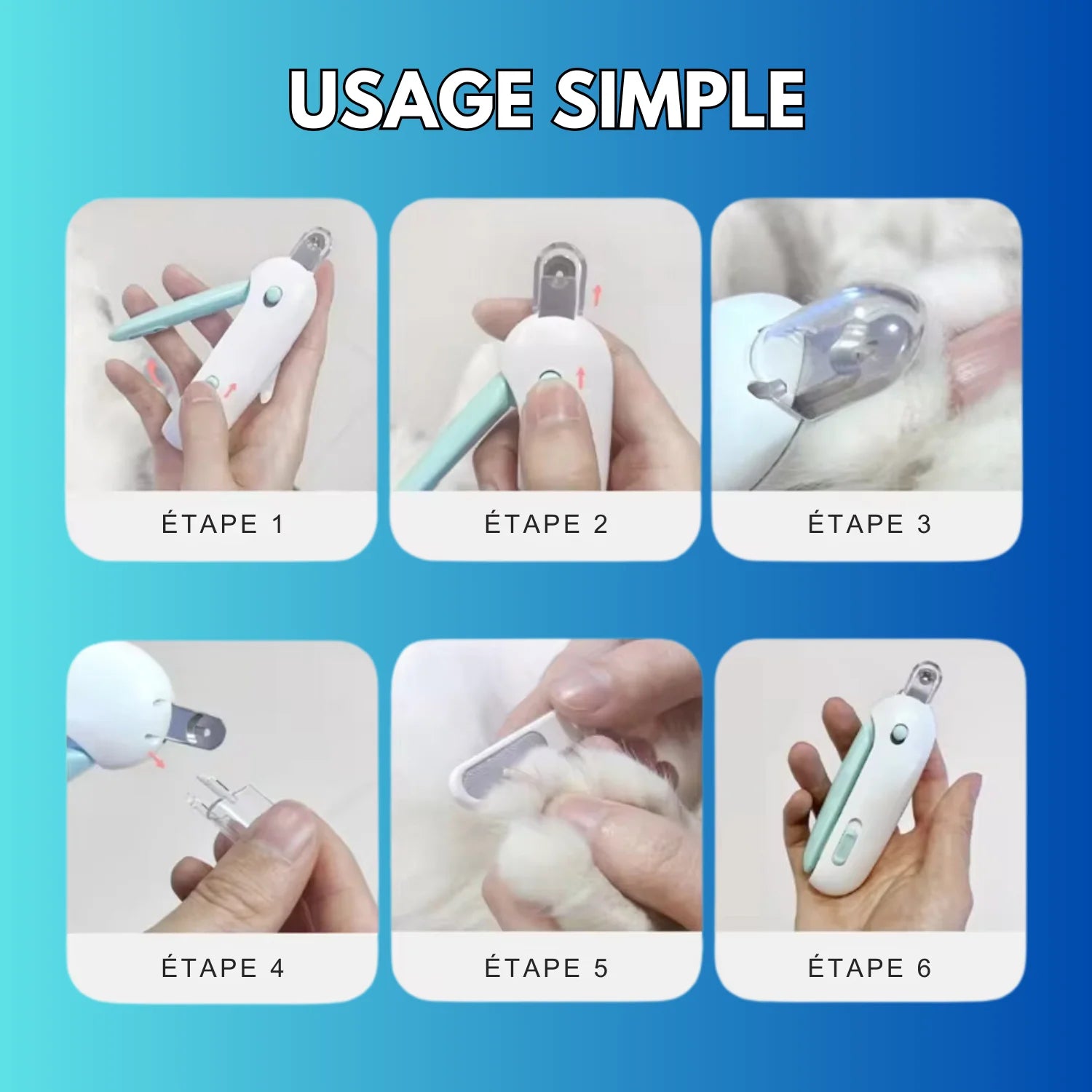 USAGE SIMPLE

ÉTAPE 1

ÉTAPE 2

ÉTAPE 3

ÉTAPE 4

ÉTAPE 5

ÉTAPE 6