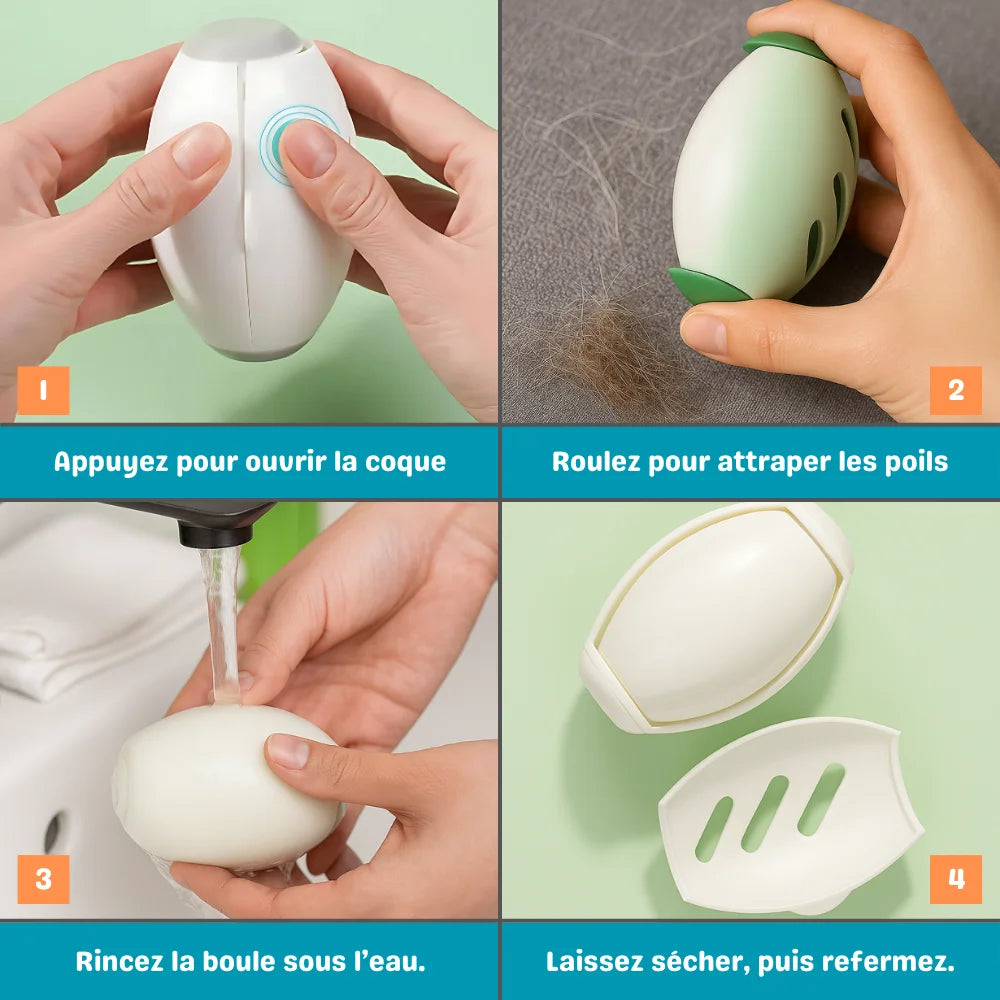 1

Appuyez pour ouvrir la coque

2

Roulez pour attraper les poils

3

Rincez la boule sous l'eau.

4

Laissez sécher, puis refermez.