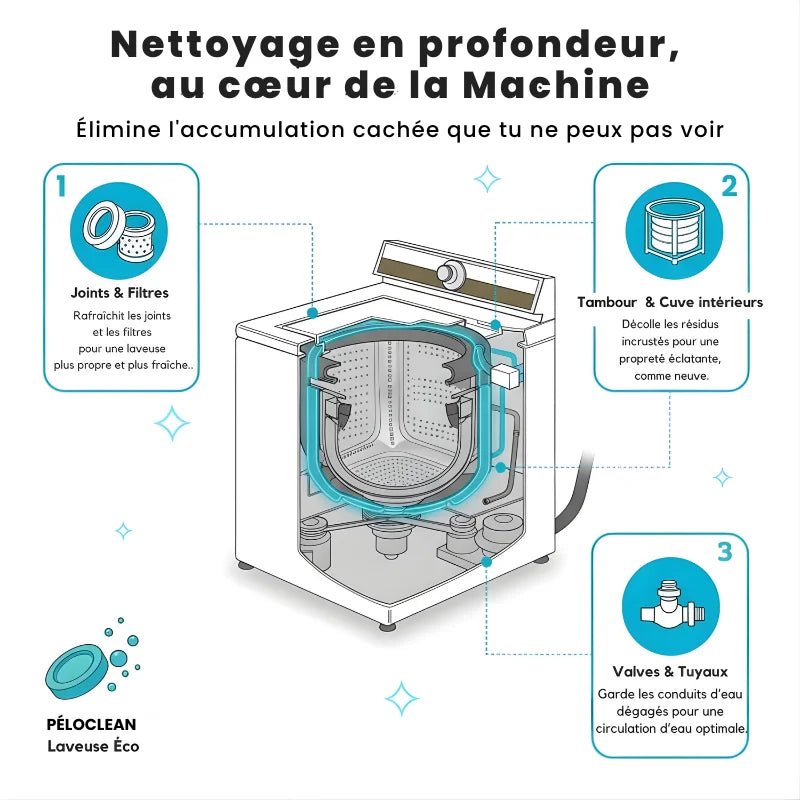 Nettoyage en profondeur, au cœur de la Machine

Élimine l'accumulation cachée que tu ne peux pas voir

1

Joints & Filtres

Rafraîchit les joints et les filtres pour une laveuse plus propre et plus fraîche..

2

Tambour & Cuve intérieurs

Décolle les résidus incrustés pour une propreté éclatante, comme neuve.

3

Valves & Tuyaux

Garde les conduits d'eau dégagés pour une circulation d'eau optimale.

PÉLOCLEAN
Laveuse Éco