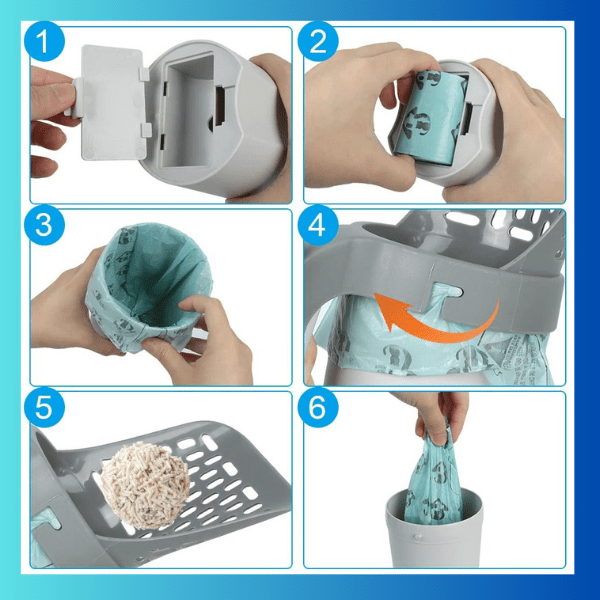 1

2

3

4

5

6