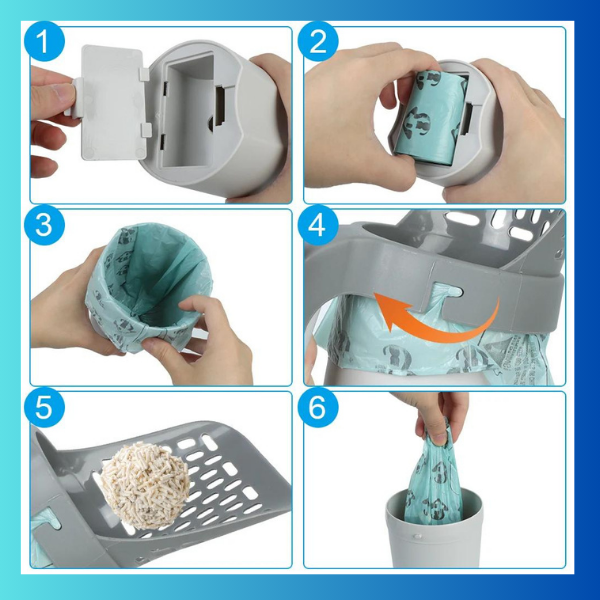 1
2
3
4
5
6